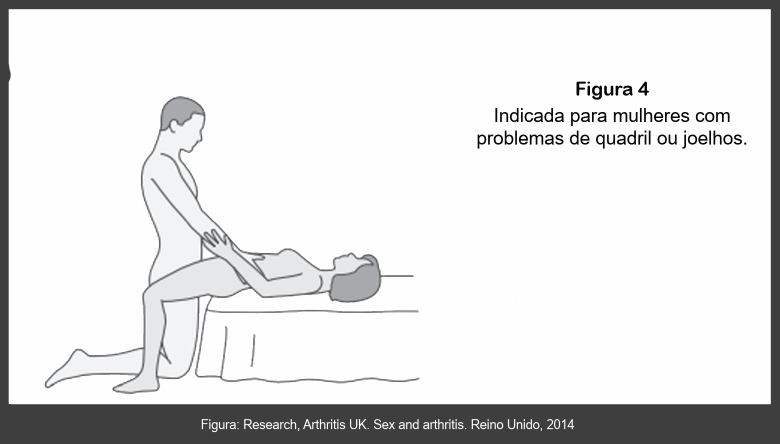 Figura 4
Indicada para mulheres com problemas de quadril ou joelhos.

Figura: Research, Arthritis UK. Sex and arthritis. Reino Unido, 2014