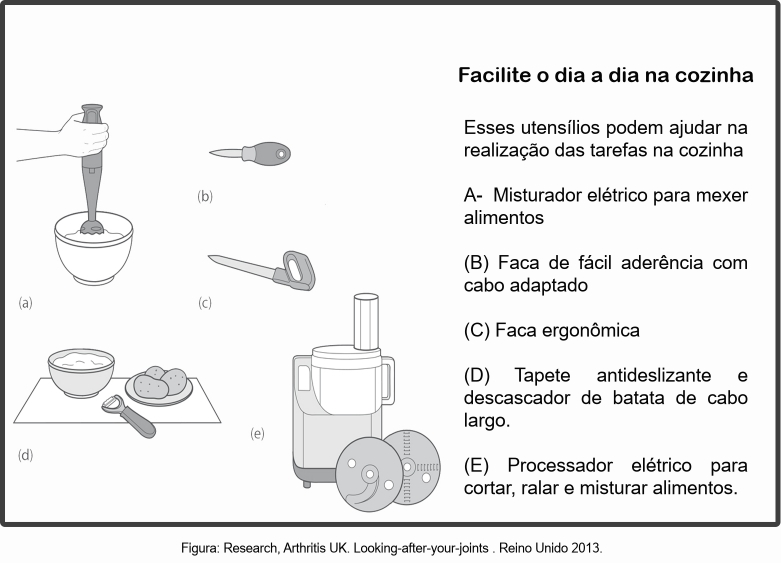 (a)

(b)

(c)

(d)

(e)

Facilite o dia a dia na cozinha

Esses utensílios podem ajudar na realização das tarefas na cozinha

A- Misturador elétrico para mexer alimentos

(B) Faca de fácil aderência com cabo adaptado

(C) Faca ergonômica

(D) Tapete antideslizante e descascador de batata de cabo largo.

(E) Processador elétrico para cortar, ralar e misturar alimentos.

Figura: Research, Arthritis UK. Looking-after-your-joints . Reino Unido 2013.