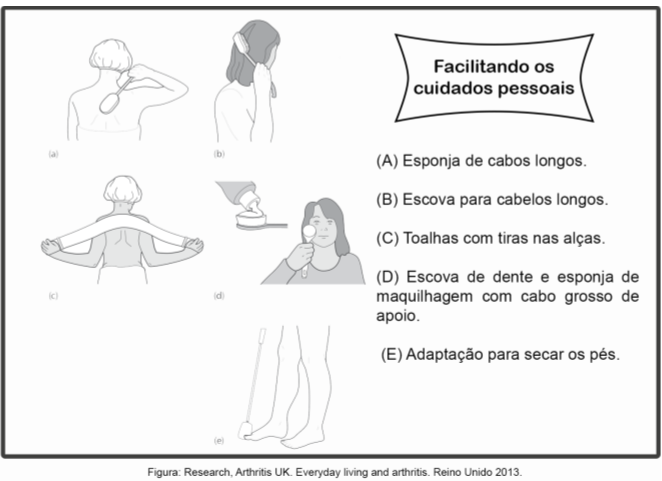 (a)

(b)

(c)

(d)

(e)

Facilitando os cuidados pessoais

(A) Esponja de cabos longos.

(B) Escova para cabelos longos.

(C) Toalhas com tiras nas alças.

(D) Escova de dente e esponja de maquilhagem com cabo grosso de apoio.

(E) Adaptação para secar os pés.

Figura: Research, Arthritis UK. Everyday living and arthritis. Reino Unido 2013.