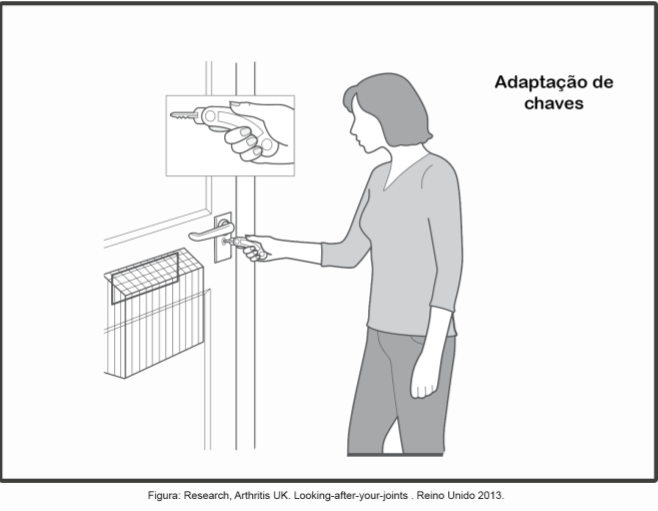 Adaptação de chaves

Figura: Research, Arthritis UK. Looking-after-your-joints . Reino Unido 2013.